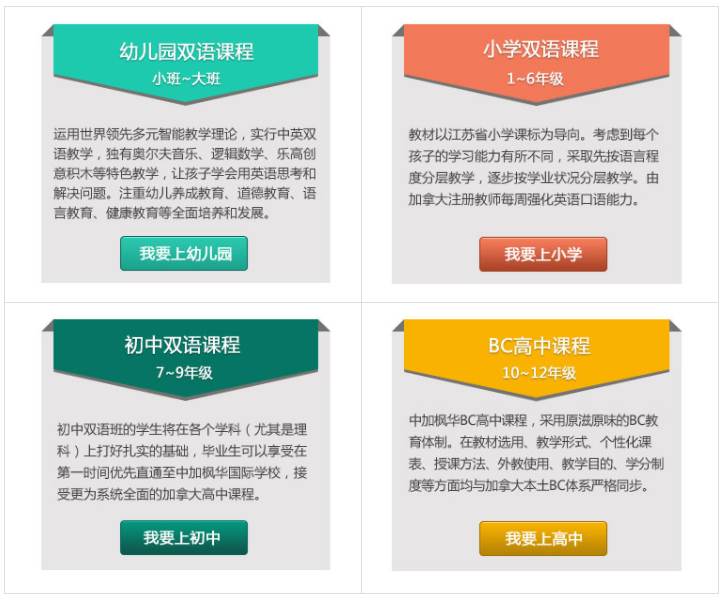 幼儿园双语课程
小班~大班

运用世界领先多元智能教学理论，实行中英双语教学，独有奥尔夫音乐、逻辑数学、乐高创意积木等特色教学，让孩子学会用英语思考和解决问题。注重幼儿养成教育、道德教育、语言教育、健康教育等全面培养和发展。

我要上幼儿园

小学双语课程
1~6年级

教材以江苏省小学课标为导向。考虑到每个孩子的学习能力有所不同，采取先按语言程度分层教学，逐步按学业状况分层教学。由加拿大注册教师每周强化英语口语能力。

我要上小学

初中双语课程
7~9年级

初中双语班的学生将在各个学科（尤其是理科）上打好扎实的基础，毕业生可以享受在第一时间优先直通至中加枫华国际学校，接受更为系统全面的加拿大高中课程。

我要上初中

BC高中课程
10~12年级

中加枫华BC高中课程，采用原滋原味的BC教育体制。在教材选用、教学形式、个性化课表、授课方法、外教使用、教学目的、学分制度等方面均与加拿大本土BC体系严格同步。

我要上高中